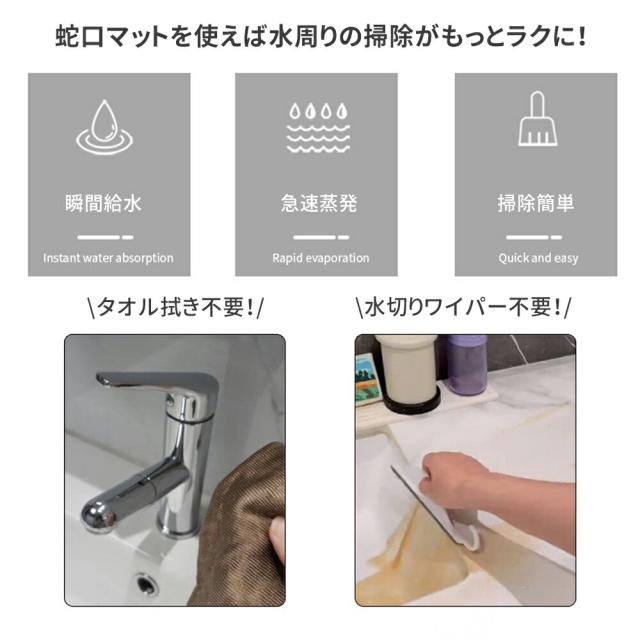 蛇口マットを使えば水周りの掃除がもっとラクに！

瞬間給水

Instant water absorption

急速蒸発

Rapid evaporation

掃除簡単

Quick and easy

\タオル拭き不要！/

\水切りワイパー不要！/