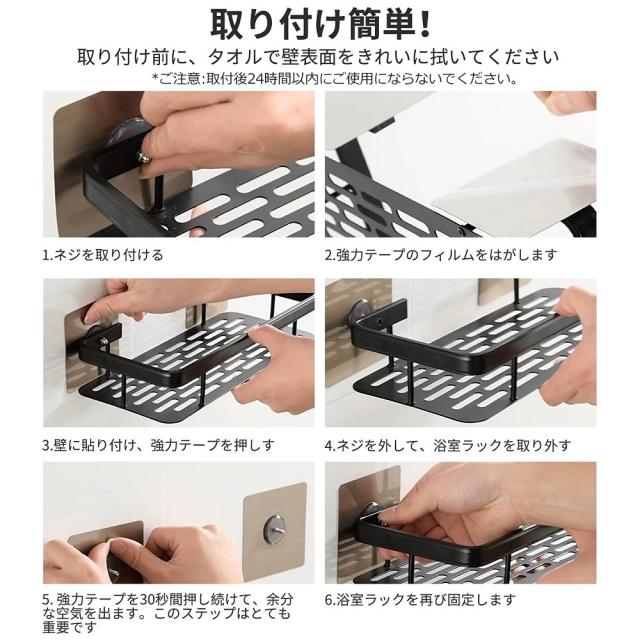 取り付け簡単!
取り付け前に、タオルで壁表面をきれいに拭いてください
*ご注意:取付後24時間以内にご使用にならないでください。

1.ネジを取り付ける

2.強力テープのフィルムをはがします

3.壁に貼り付け、強力テープを押しす

4.ネジを外して、浴室ラックを取り外す

5. 強力テープを30秒間押し続けて、余分な空気を出ます。このステップはとても重要です

6.浴室ラックを再び固定します