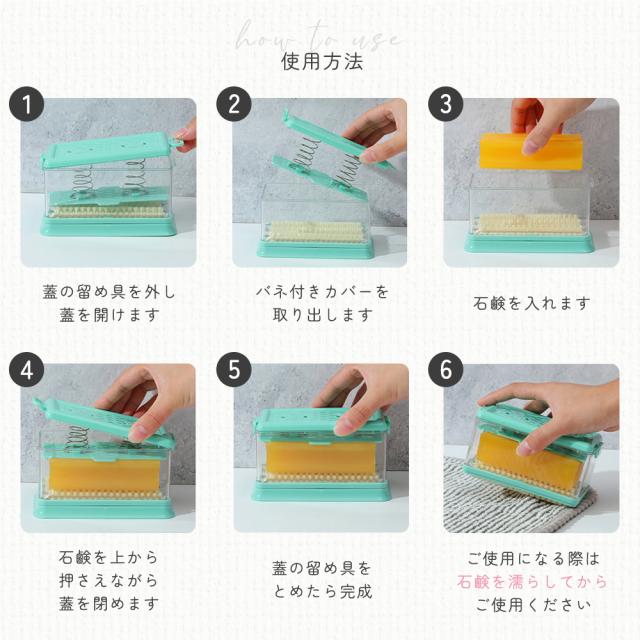 how to use
使用方法

1

蓋の留め具を外し
蓋を開けます

2

バネ付きカバーを
取り出します

3

石鹸を入れます

4

石鹸を上から
押さえながら
蓋を閉めます

5

蓋の留め具を
とめたら完成

6

ご使用になる際は
石鹸を濡らしてから
ご使用ください