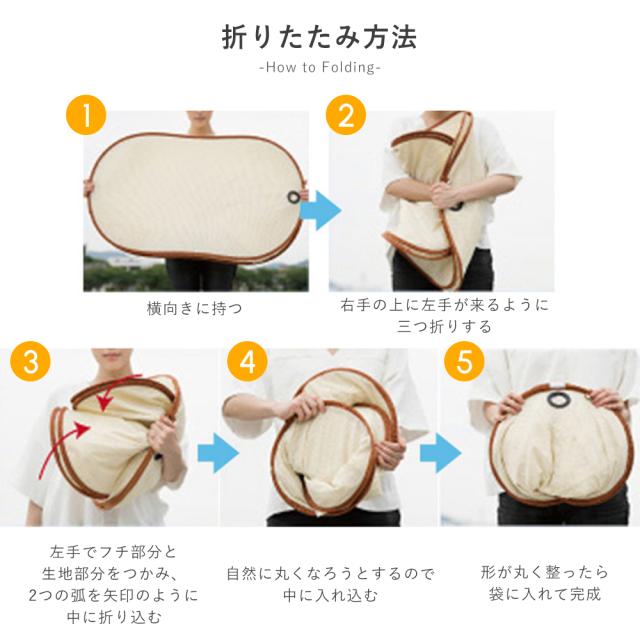 折りたたみ方法

-How to Folding-

1

横向きに持つ

2

右手の上に左手が来るように三つ折りする

3

左手でフチ部分と生地部分をつかみ、2つの弧を矢印のように中に折り込む

4

自然に丸くなろうとするので中に入れ込む

5

形が丸く整ったら袋に入れて完成