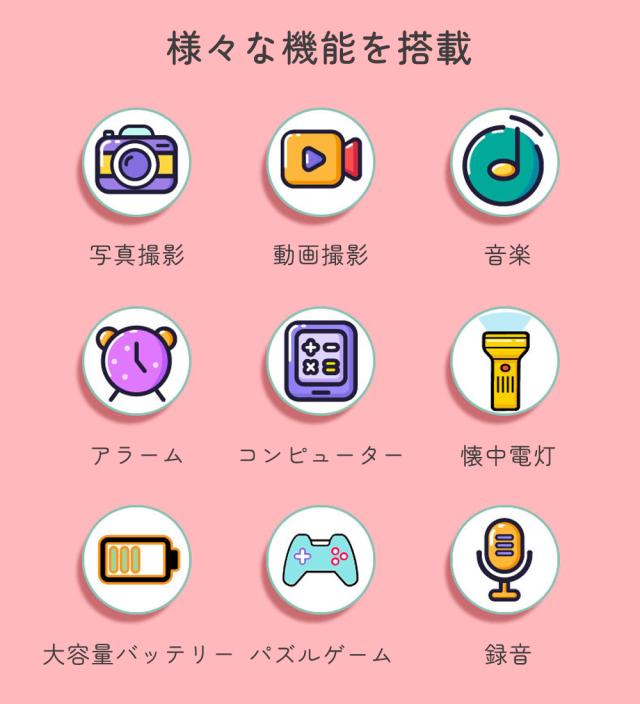 様々な機能を搭載

写真撮影 動画撮影 音楽

アラーム コンピューター 懐中電灯

大容量バッテリー パズルゲーム 録音