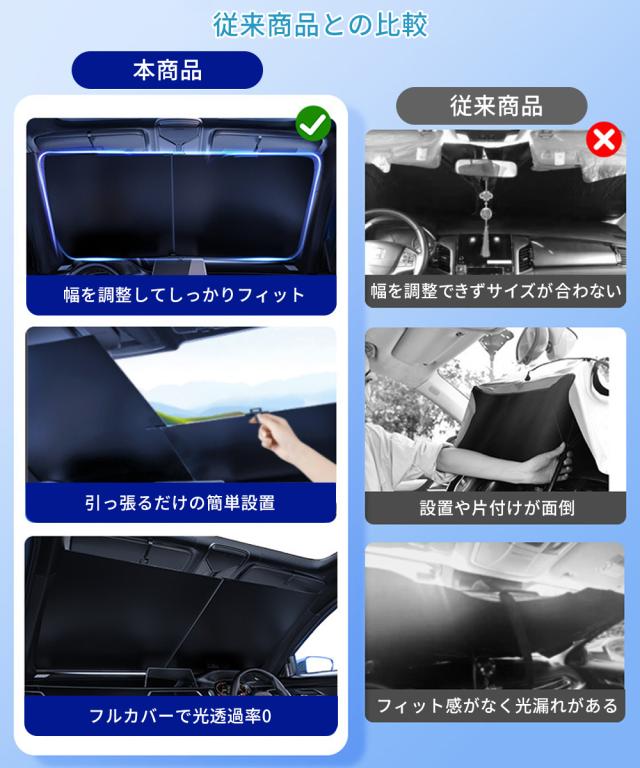 従来商品との比較

本商品

幅を調整してしっかりフィット

引っ張るだけの簡単設置

フルカバーで光透過率0

従来商品

幅を調整できずサイズが合わない

設置や片付けが面倒

フィット感がなく光漏れがある