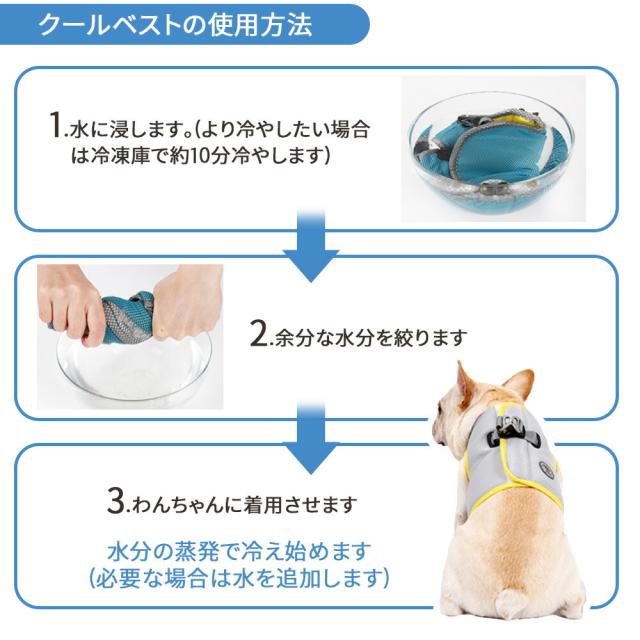 クールベストの使用方法

1.水に浸します。(より冷やしたい場合は冷凍庫で約10分冷やします)

2.余分な水分を絞ります

3.わんちゃんに着用させます

水分の蒸発で冷え始めます
(必要な場合は水を追加します)