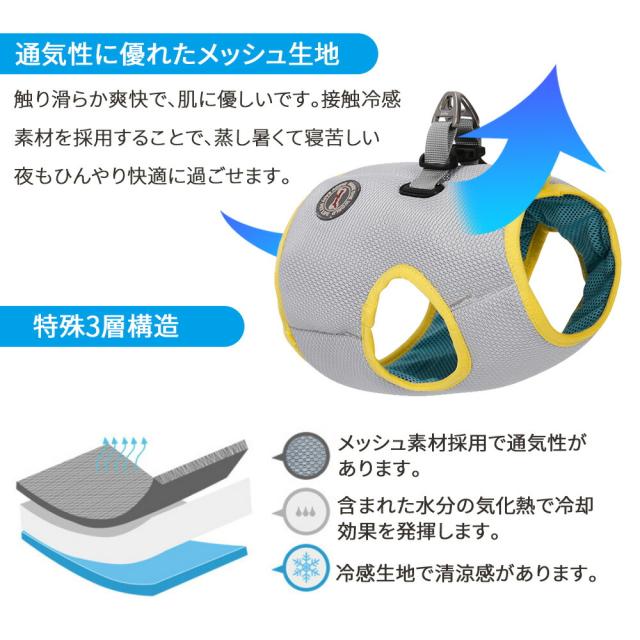 通気性に優れたメッシュ生地

触り滑らか爽快で、肌に優しいです。接触冷感素材を採用することで、蒸し暑くて寝苦しい夜もひんやり快適に過ごせます。

特殊3層構造

メッシュ素材採用で通気性があります。

含まれた水分の気化熱で冷却効果を発揮します。

冷感生地で清涼感があります。