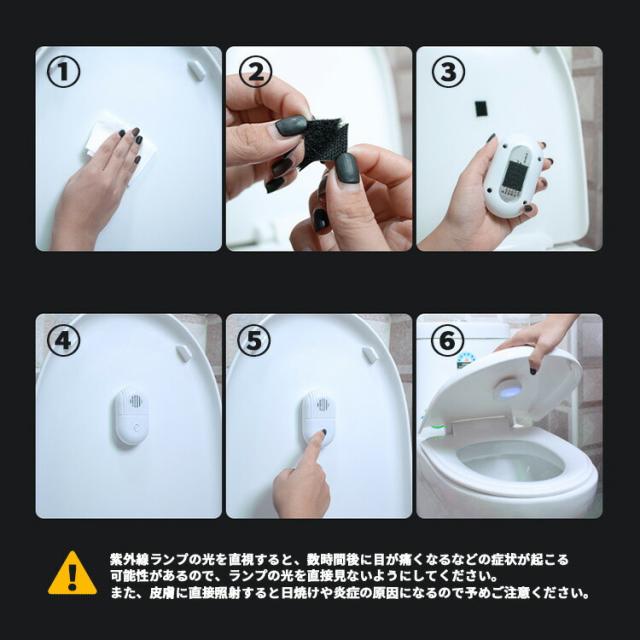 ①

②

③

④

⑤

⑥

紫外線ランプの光を直視すると、数時間後に目が痛くなるなどの症状が起こる可能性があるので、ランプの光を直接見ないようにしてください。
また、皮膚に直接照射すると日焼けや炎症の原因になるので予めご注意ください。