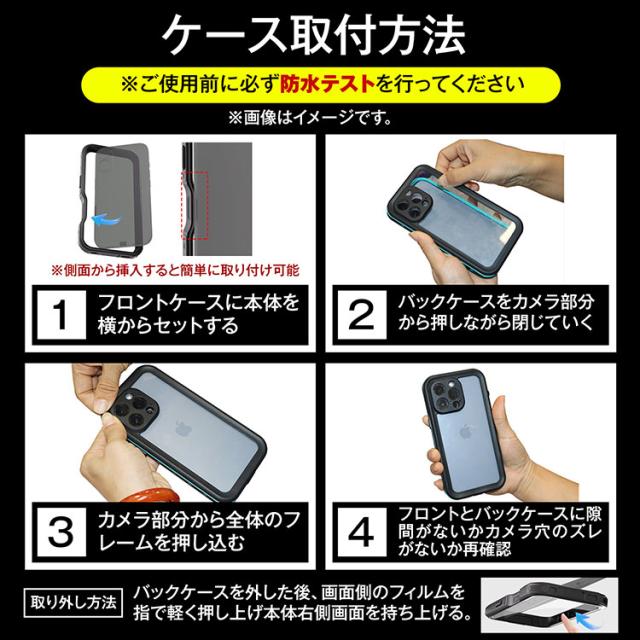 ケース取付方法

※ご使用前に必ず防水テストを行ってください

※画像はイメージです。

※側面から挿入すると簡単に取り付け可能

1 フロントケースに本体を横からセットする

2 バックケースをカメラ部分から押しながら閉じていく

3 カメラ部分から全体のフレームを押し込む

4 フロントとバックケースに隙間がないかカメラ穴のズレがないか再確認

取り外し方法 バックケースを外した後、画面側のフィルムを指で軽く押し上げ本体右側画面を持ち上げる。