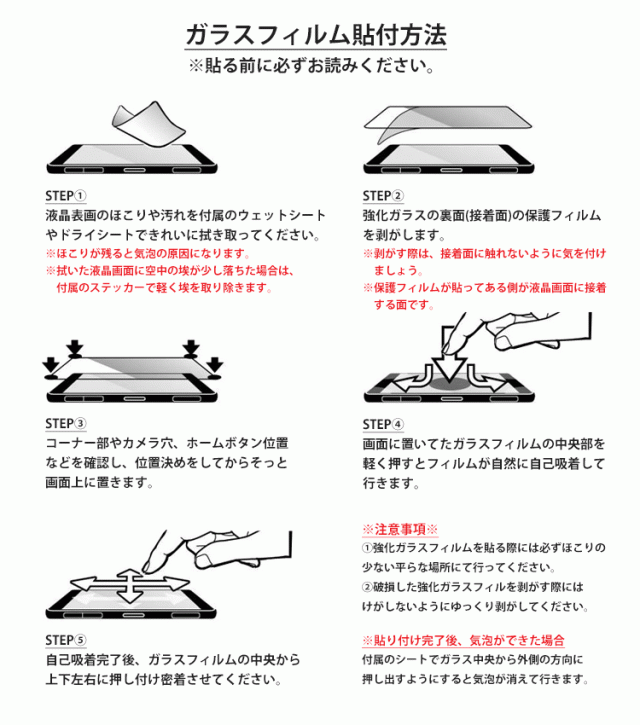 ガラスフィルム貼付方法
※貼る前に必ずお読みください。

STEP①
液晶表面のほこりや汚れを付属のウェットシートやドライシートできれいに拭き取ってください。
※ほこりが残ると気泡の原因になります。
※拭いた液晶画面に空中の埃が少し落ちた場合は、付属のステッカーで軽く埃を取り除きます。

STEP②
強化ガラスの裏面(接着面)の保護フィルムを剥がします。
※剥がす際は、接着面に触れないように気を付けましょう。
※保護フィルムが貼ってある側が液晶画面に接着する面です。

STEP③
コーナー部やカメラ穴、ホームボタン位置などを確認し、位置決めをしてからそっと画面上に置きます。

STEP④
画面に置いてたガラスフィルムの中央部を軽く押すとフィルムが自然に自己吸着して行きます。

STEP⑤
自己吸着完了後、ガラスフィルムの中央から上下左右に押し付け密着させてください。

※注意事項※
①強化ガラスフィルムを貼る際には必ずほこりの少ない平らな場所にて行ってください。
②破損した強化ガラスフィルを剥がす際にはけがしないようにゆっくり剥がしてください。

※貼り付け完了後、気泡ができた場合
付属のシートでガラス中央から外側の方向に押し出すようにすると気泡が消えて行きます。