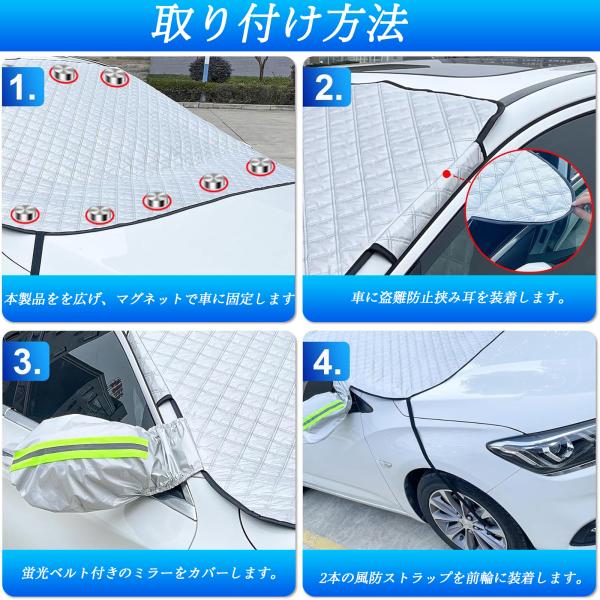 取り付け方法

1.

本製品をを広げ、マグネットで車に固定します

2.

車に盗難防止挟み耳を装着します。

3.

蛍光ベルト付きのミラーをカバーします。

4.

2本の風防ストラップを前輪に装着します。