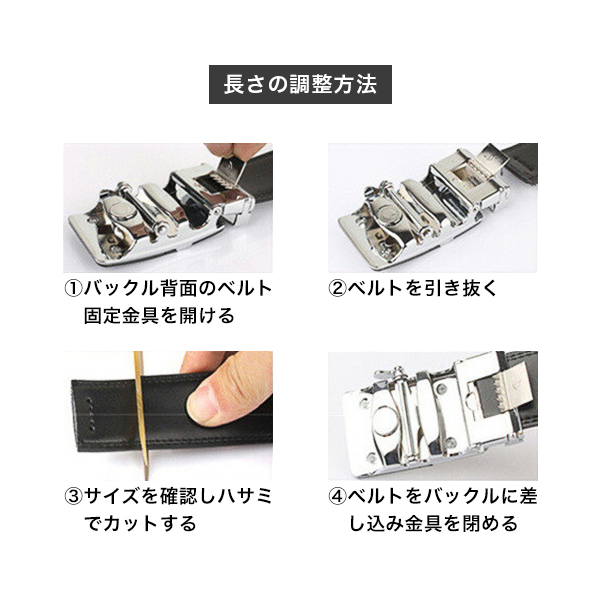 長さの調整方法

①バックル背面のベルト固定金具を開ける

②ベルトを引き抜く

③サイズを確認しハサミでカットする

④ベルトをバックルに差し込み金具を閉める