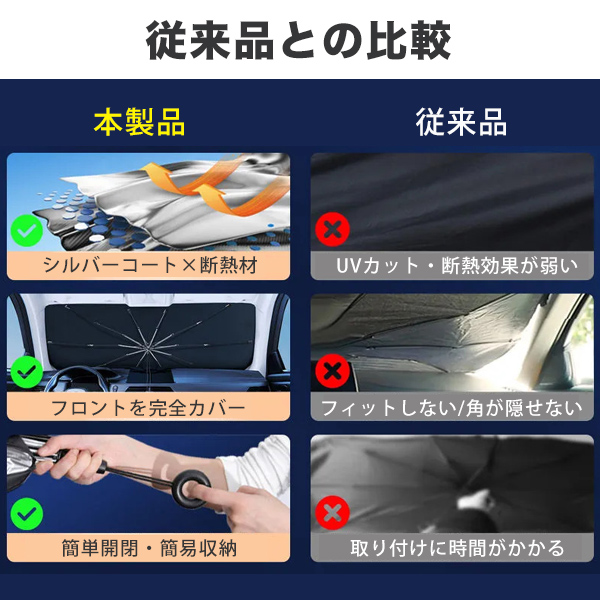 従来品との比較

本製品

シルバーコート×断熱材

フロントを完全カバー

簡単開閉・簡易収納

従来品

UVカット・断熱効果が弱い

フィットしない/角が隠せない

取り付けに時間がかかる