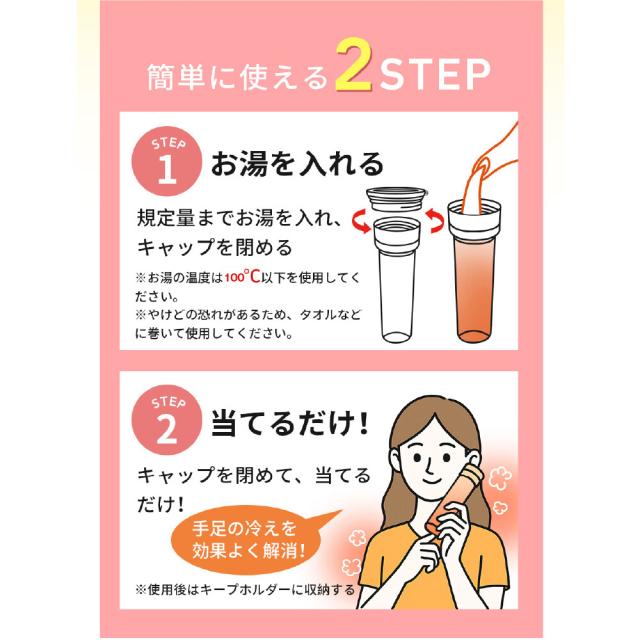 簡単に使える2STEP

STEP 1 お湯を入れる

規定量までお湯を入れ、キャップを閉める

※お湯の温度は100°C以下を使用してください。
※やけどの恐れがあるため、タオルなどに巻いて使用してください。

STEP 2 当てるだけ!

キャップを閉めて、当てるだけ!

手足の冷えを効果よく解消!

※使用後はキープホルダーに収納する