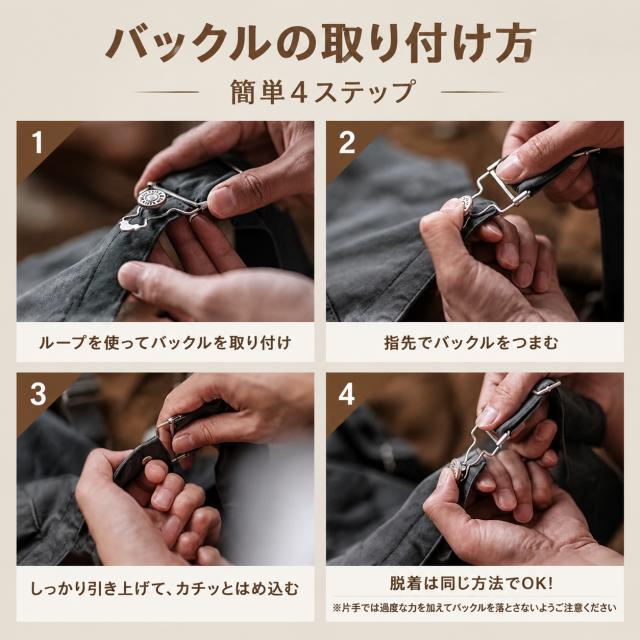 バックルの取り付け方

簡単4ステップ

1

ループを使ってバックルを取り付け

2

指先でバックルをつまむ

3

しっかり引き上げて、カチッとはめ込む

4

脱着は同じ方法でOK!

※片手では過度な力を加えてバックルを落とさないようご注意ください