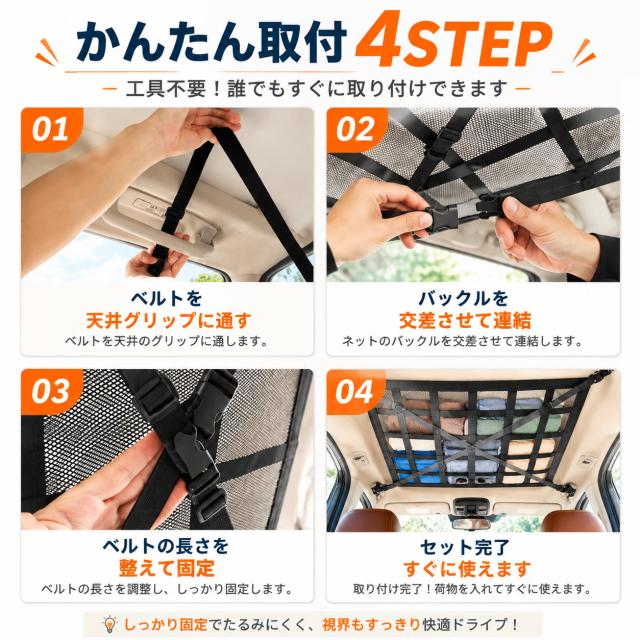 かんたん取付 4STEP

工具不要！誰でもすぐに取り付けできます

01

ベルトを
天井グリップに通す
ベルトを天井のグリップに通します。

02

バックルを
交差させて連結
ネットのバックルを交差させて連結します。

03

ベルトの長さを
整えて固定
ベルトの長さを調整し、しっかり固定します。

04

セット完了
すぐに使えます
取り付け完了！荷物を入れてすぐに使えます。

しっかり固定でたるみにくく、視界もすっきり快適ドライブ！