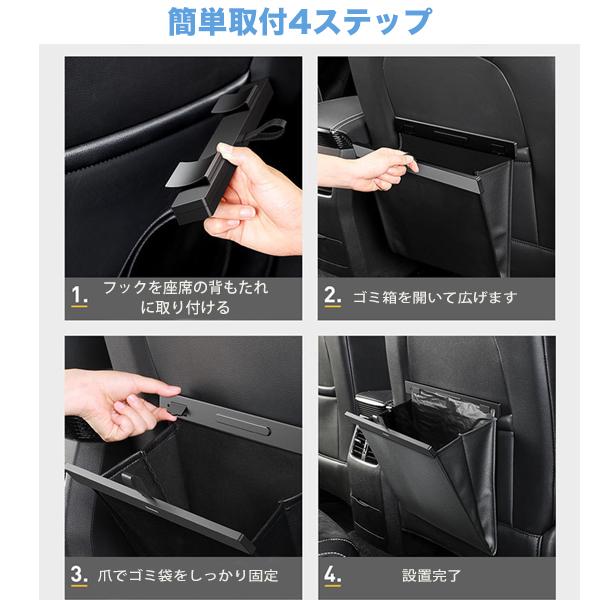 簡単取付4ステップ

1. フックを座席の背もたれに取り付ける

2. ゴミ箱を開いて広げます

3. 爪でゴミ袋をしっかり固定

4. 設置完了