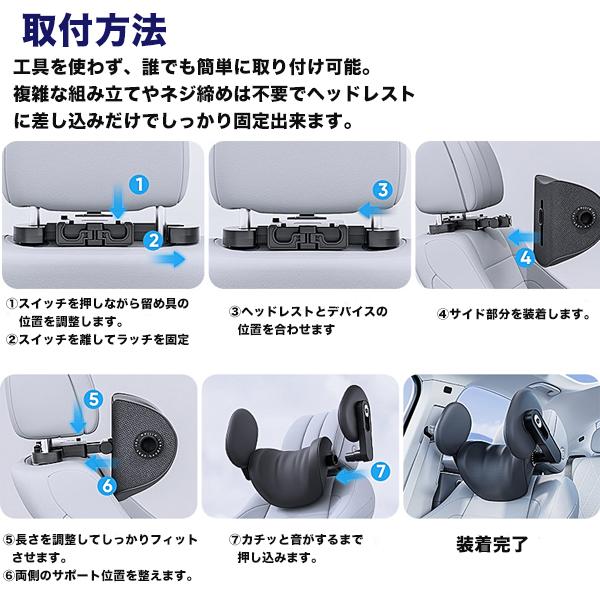 取付方法

工具を使わず、誰でも簡単に取り付け可能。
複雑な組み立てやネジ締めは不要でヘッドレストに差し込みだけでしっかり固定出来ます。

1

2

3

4

①スイッチを押しながら留め具の位置を調整します。
②スイッチを離してラッチを固定

③ヘッドレストとデバイスの位置を合わせます

④サイド部分を装着します。

5

6

7

⑤長さを調整してしっかりフィットさせます。
⑥両側のサポート位置を整えます。

⑦カチッと音がするまで押し込みます。

装着完了