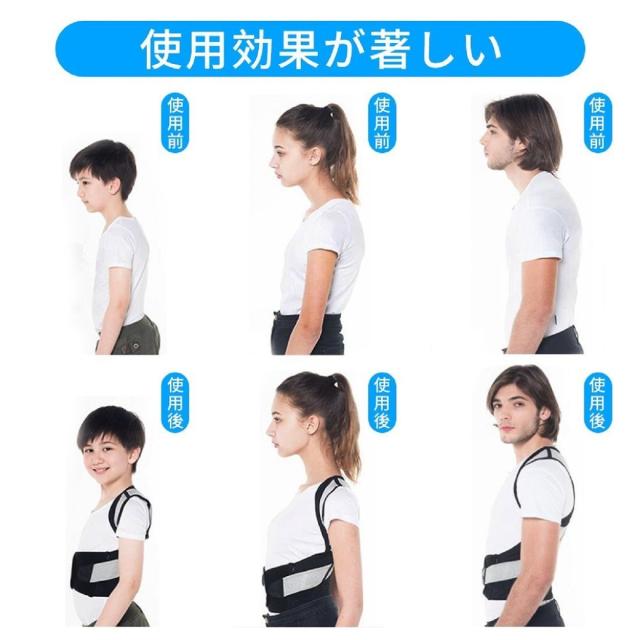 使用効果が著しい

使用前

使用前

使用前

使用後

使用後

使用後