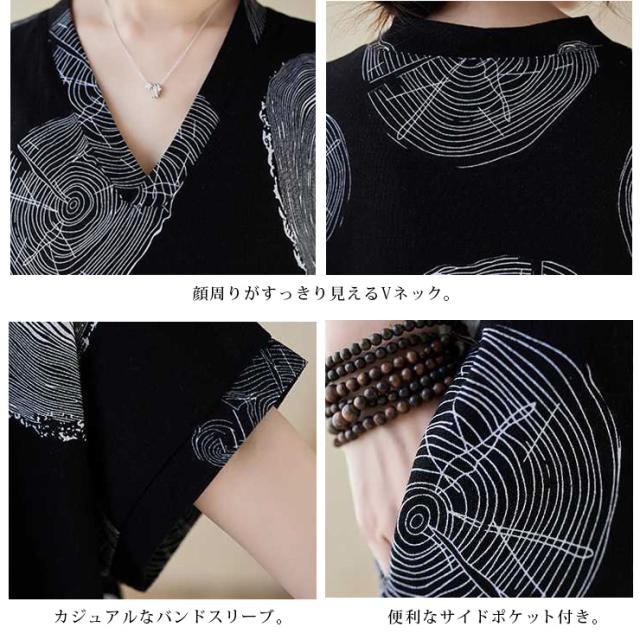 顔周りがすっきり見えるVネック。

カジュアルなバンドスリーブ。

便利なサイドポケット付き。