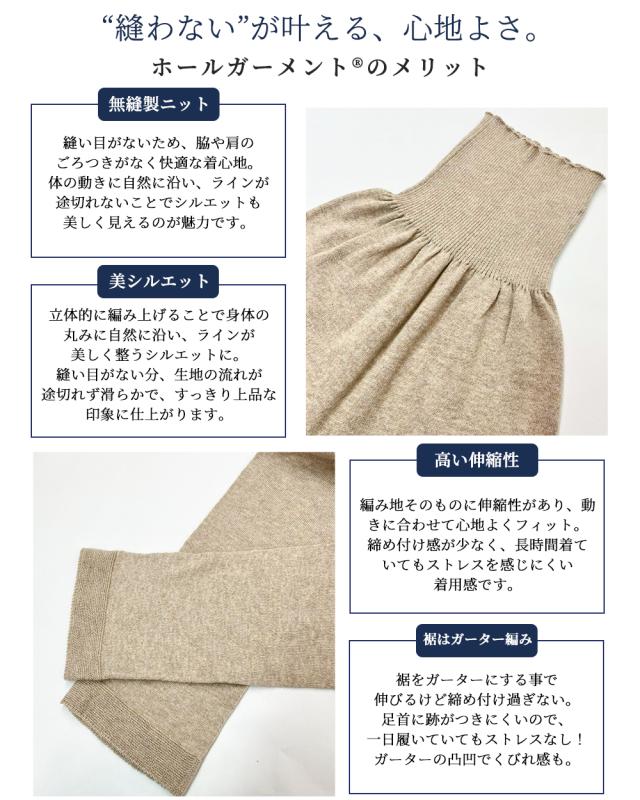 “縫わない”が叶える、心地よさ。
ホールガーメント®のメリット

無縫製ニット

縫い目がないため、脇や肩のごろつきがなく快適な着心地。体の動きに自然に沿い、ラインが途切れないことでシルエットも美しく見えるのが魅力です。

美シルエット

立体的に編み上げることで身体の丸みに自然に沿い、ラインが美しく整うシルエットに。縫い目がない分、生地の流れが途切れず滑らかで、すっきり上品な印象に仕上がります。

高い伸縮性

編み地そのものに伸縮性があり、動きに合わせて心地よくフィット。締め付け感が少なく、長時間着ていてもストレスを感じにくい着用感です。

裾はガーター編み

裾をガーターにする事で伸びるけど締め付け過ぎない。足首に跡がつきにくいので、一日履いていてもストレスなし！ガーターの凸凹でくびれ感も。