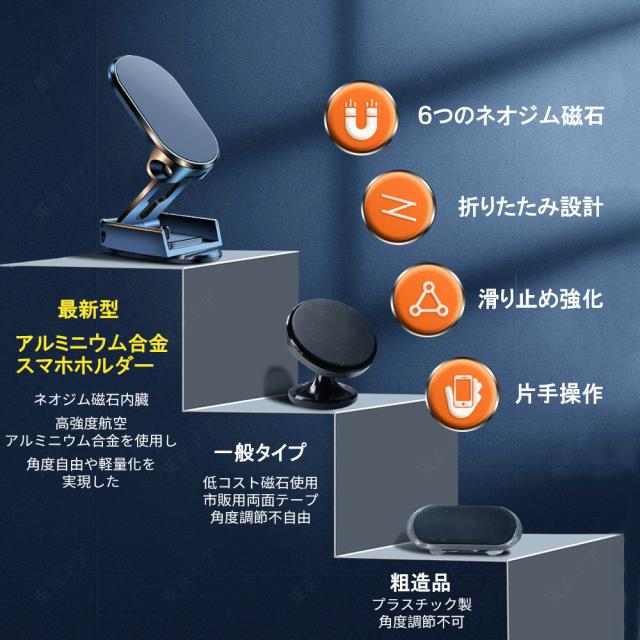 6つのネオジム磁石

折りたたみ設計

滑り止め強化

片手操作

最新型
アルミニウム合金
スマホホルダー

ネオジム磁石内臓
高強度航空
アルミニウム合金を使用し
角度自由や軽量化を
実現した

一般タイプ

低コスト磁石使用
市販用両面テープ
角度調節不自由

粗造品

プラスチック製
角度調節不可