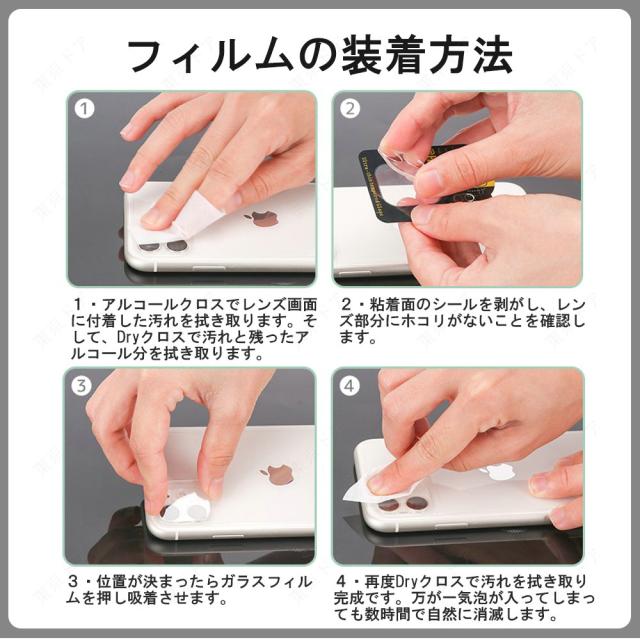 フィルムの装着方法

1

1・アルコールクロスでレンズ画面に付着した汚れを拭き取ります。そして、Dryクロスで汚れと残ったアルコール分を拭き取ります。

2

2・粘着面のシールを剥がし、レンズ部分にホコリがないことを確認します。

3

3・位置が決まったらガラスフィルムを押し吸着させます。

4

4・再度Dryクロスで汚れを拭き取り完成です。万が一気泡が入ってしまっても数時間で自然に消滅します。