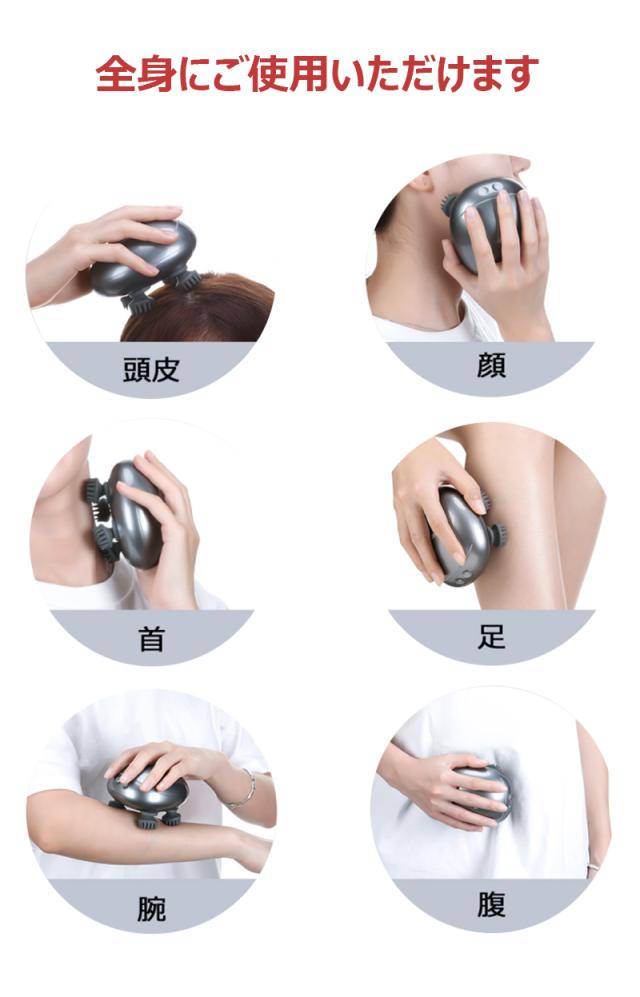 全身にご使用いただけます

頭皮

顔

首

足

腕

腹