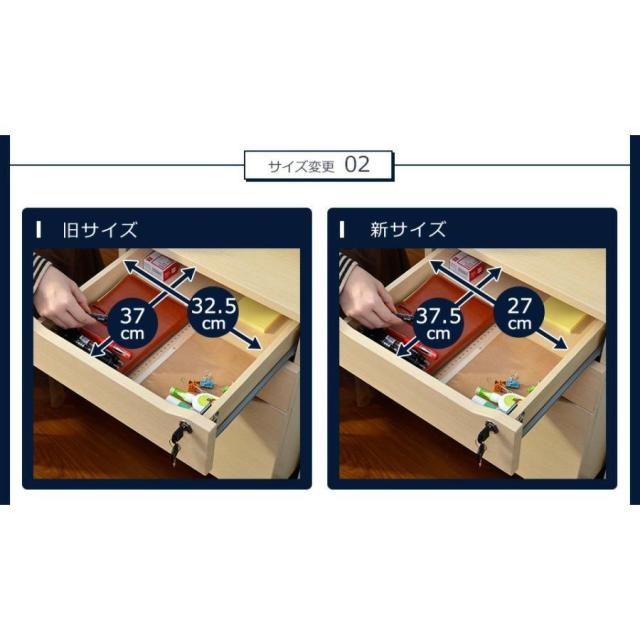 サイズ変更 02

旧サイズ

37 cm

32.5 cm

新サイズ

37.5 cm

27 cm