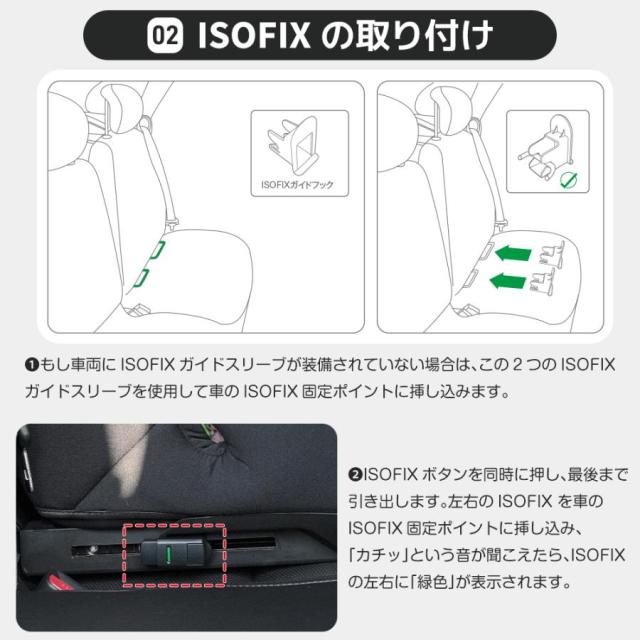 02 ISOFIX の取り付け

ISOFIXガイドフック

❶もし車両に ISOFIX ガイドスリーブが装備されていない場合は、この 2 つの ISOFIX ガイドスリーブを使用して車の ISOFIX 固定ポイントに挿し込みます。

❷ISOFIX ボタンを同時に押し、最後まで引き出します。左右の ISOFIX を車の ISOFIX 固定ポイントに挿し込み、「カチッ」という音が聞こえたら、ISOFIX の左右に「緑色」が表示されます。