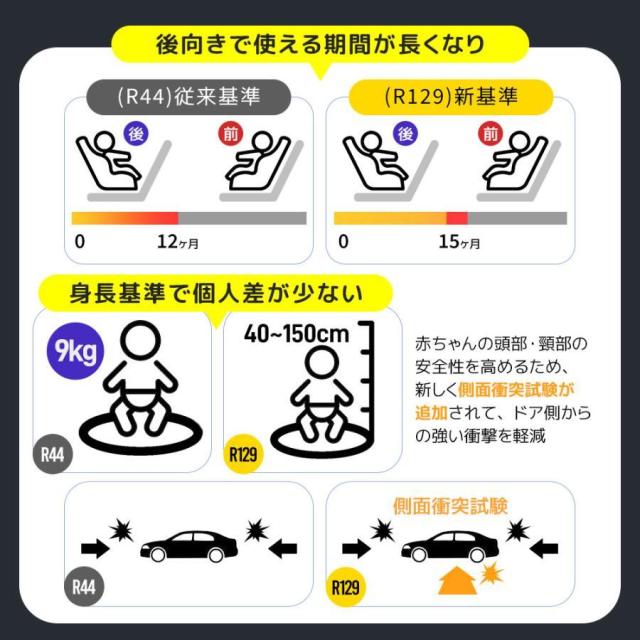 後向きで使える期間が長くなり

(R44)従来基準

後

前

0

12ヶ月

(R129)新基準

後

前

0

15ヶ月

身長基準で個人差が少ない

9kg

R44

40~150cm

R129

赤ちゃんの頭部・頸部の安全性を高めるため、新しく側面衝突試験が追加されて、ドア側からの強い衝撃を軽減

R44

側面衝突試験

R129