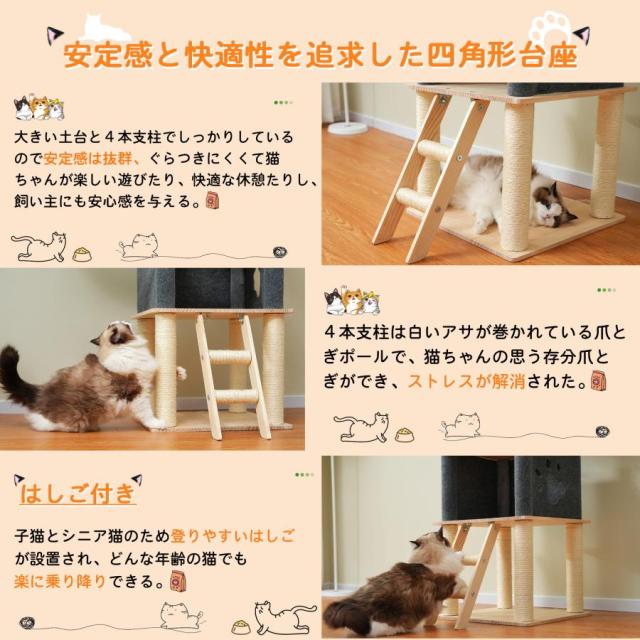 安定感と快適性を追求した四角形台座

大きい土台と４本支柱でしっかりしているので安定感は抜群、ぐらつきにくくて猫ちゃんが楽しい遊びたり、快適な休憩たりし、飼い主にも安心感を与える。

４本支柱は白いアサが巻かれている爪とぎポールで、猫ちゃんの思う存分爪とぎができ、ストレスが解消された。

はしご付き

子猫とシニア猫のため登りやすいはしごが設置され、どんな年齢の猫でも楽に乗り降りできる。