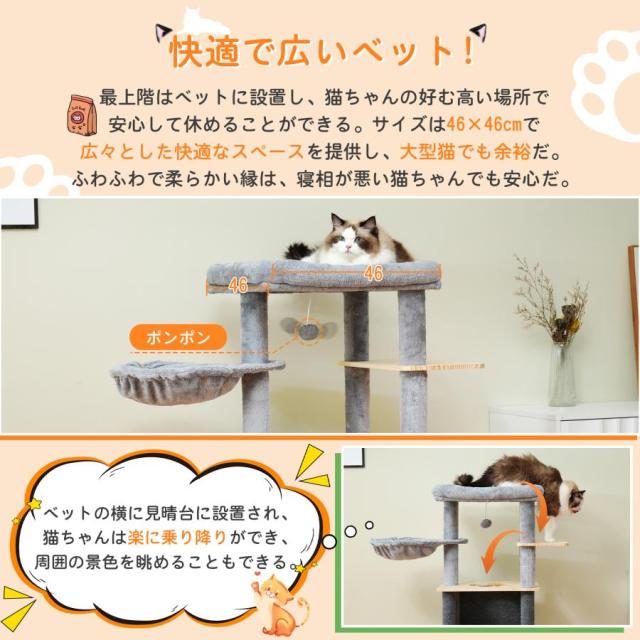 快適で広いベット！

最上階はベットに設置し、猫ちゃんの好む高い場所で安心して休めることができる。サイズは46×46cmで広々とした快適なスペースを提供し、大型猫でも余裕だ。ふわふわで柔らかい縁は、寝相が悪い猫ちゃんでも安心だ。

46

46

ポンポン

ベットの横に見晴台に設置され、猫ちゃんは楽に乗り降りができ、周囲の景色を眺めることもできる。