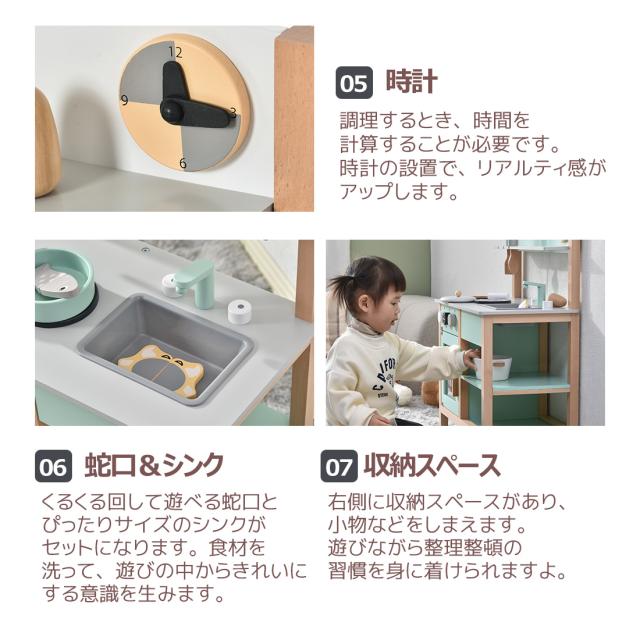 12
9
3
6

05 時計

調理するとき、時間を計算することが必要です。時計の設置で、リアルティ感がアップします。

06 蛇口＆シンク

くるくる回して遊べる蛇口とぴったりサイズのシンクがセットになります。食材を洗って、遊びの中からきれいにする意識を生みます。

07 収納スペース

右側に収納スペースがあり、小物などをしまえます。遊びながら整理整頓の習慣を身に着けられますよ。