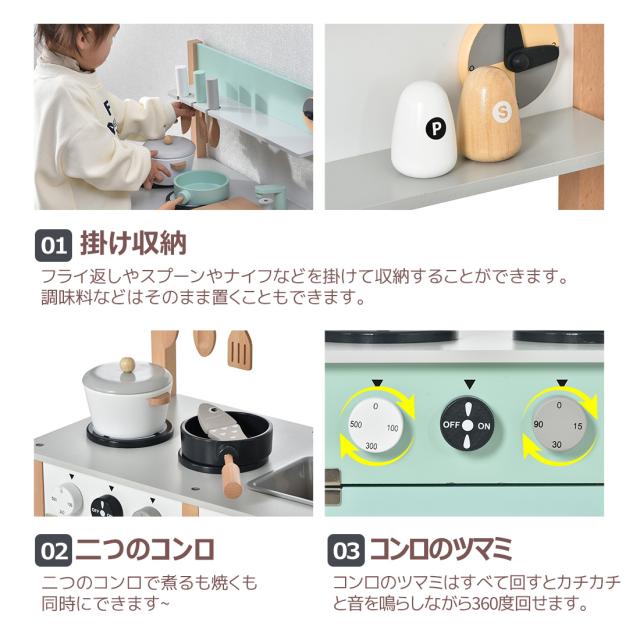 P S

01 掛け収納

フライ返しやスプーンやナイフなどを掛けて収納することができます。調味料などはそのまま置くこともできます。

0 500 100 300

OFF ON

0 90 15 30

02 二つのコンロ

二つのコンロで煮るも焼くも同時にできます~

03 コンロのツマミ

コンロのツマミはすべて回すとカチカチと音を鳴らしながら360度回せます。