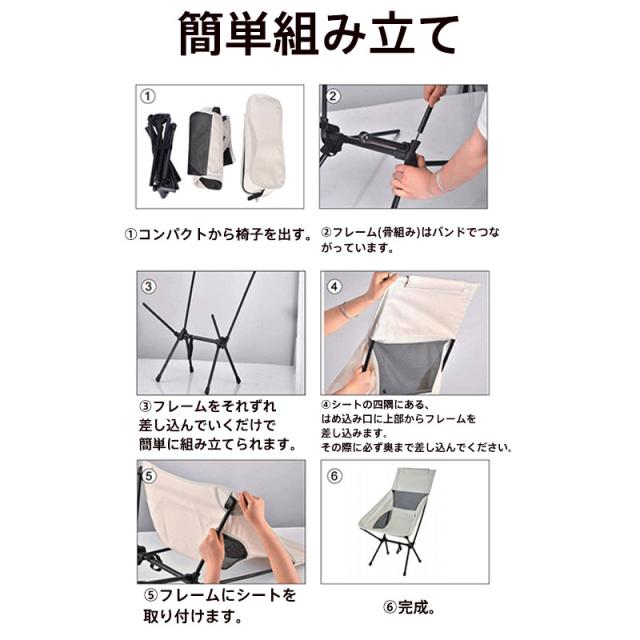 簡単組み立て

①

②

①コンパクトから椅子を出す。

②フレーム(骨組み)はバンドでつながっています。

③

④

③フレームをそれずれ差し込んでいくだけで簡単に組み立てられます。

④シートの四隅にある、はめ込み口に上部からフレームを差し込みます。その際に必ず奥まで差し込んでください。

⑤

⑥

⑤フレームにシートを取り付けます。

⑥完成。