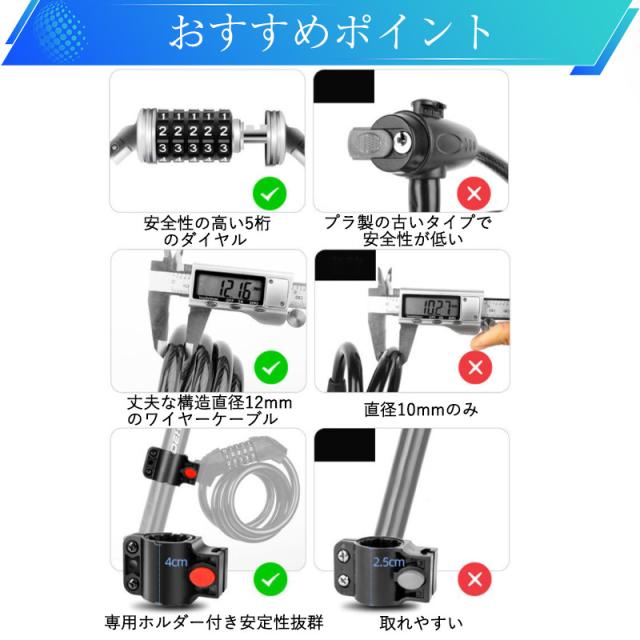 おすすめポイント

1 1 1 1 1
2 2 2 2 2
3 3 3 3 3

安全性の高い5桁のダイヤル

プラ製の古いタイプで安全性が低い

12.16

丈夫な構造直径12mmのワイヤーケーブル

10.27

直径10mmのみ

4cm

専用ホルダー付き安定性抜群

2.5cm

取れやすい