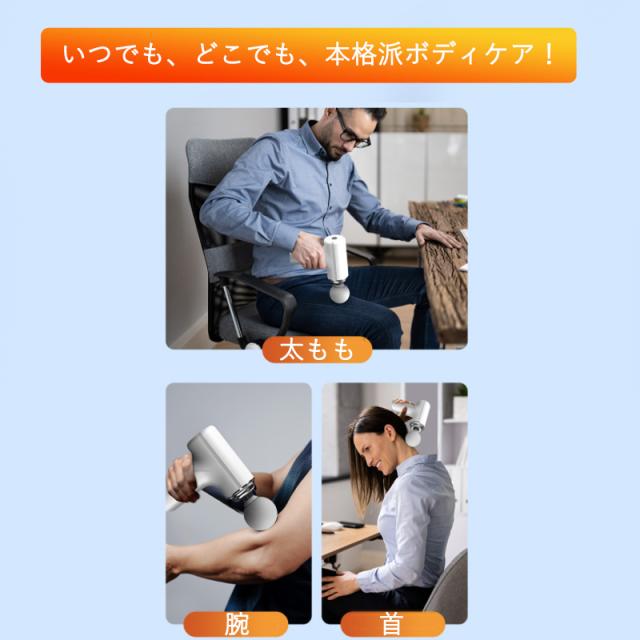 いつでも、どこでも、本格派ボディケア！

太もも

腕

首