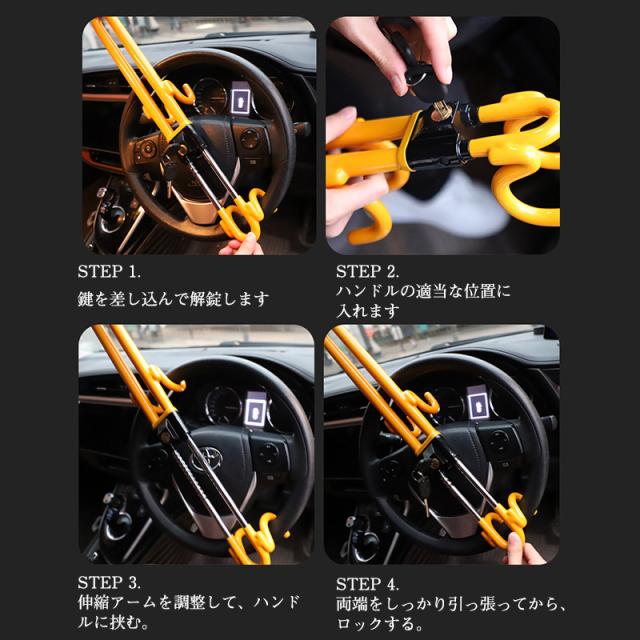 STEP 1.
鍵を差し込んで解錠します

STEP 2.
ハンドルの適当な位置に入れます

STEP 3.
伸縮アームを調整して、ハンドルに挟む。

STEP 4.
両端をしっかり引っ張ってから、ロックする。