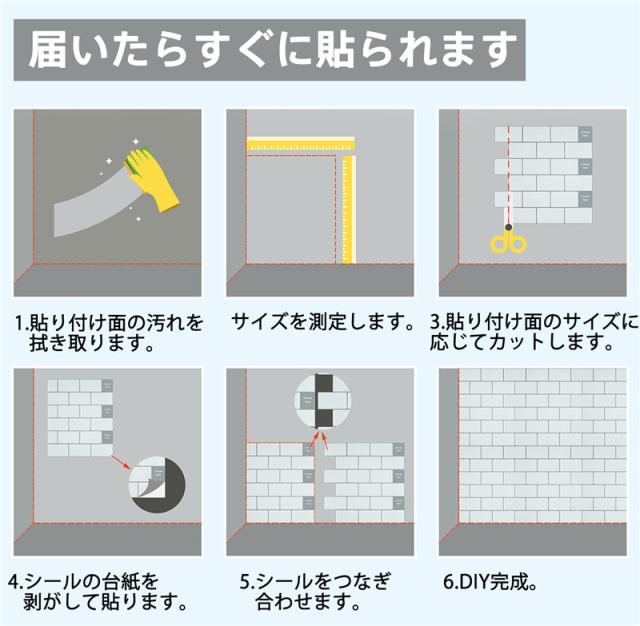 届いたらすぐに貼られます

1.貼り付け面の汚れを拭き取ります。

サイズを測定します。

3.貼り付け面のサイズに応じてカットします。

4.シールの台紙を剥がして貼ります。

5.シールをつなぎ合わせます。

6.DIY完成。