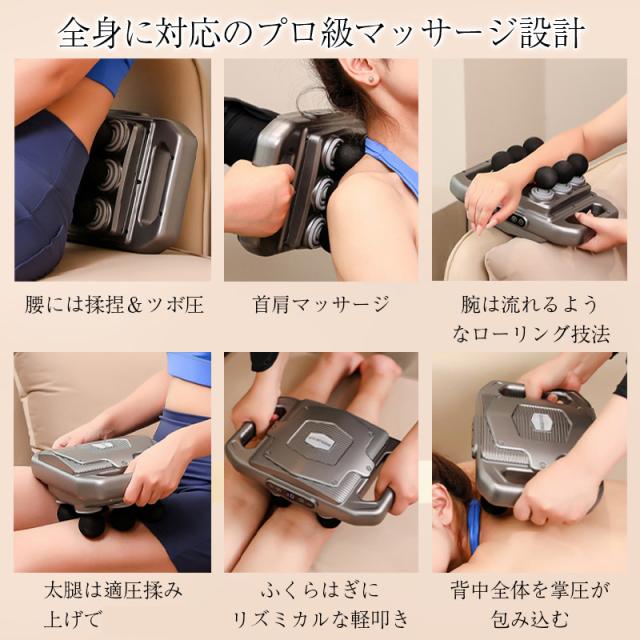 全身に対応のプロ級マッサージ設計

腰には揉捏＆ツボ圧

首肩マッサージ

腕は流れるようなローリング技法

太腿は適圧揉み上げで

ふくらはぎにリズミカルな軽叩き

背中全体を掌圧が包み込む