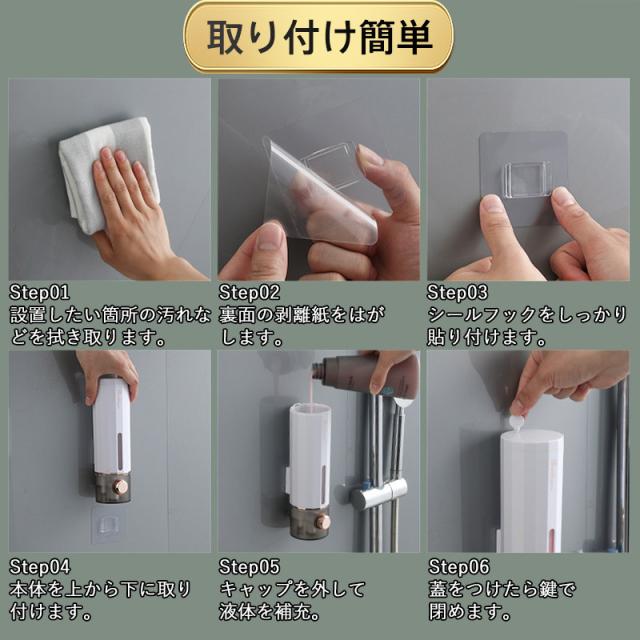 取り付け簡単

Step01
設置したい箇所の汚れなどを拭き取ります。

Step02
裏面の剥離紙をはがします。

Step03
シールフックをしっかり貼り付けます。

Step04
本体を上から下に取り付けます。

Step05
キャップを外して液体を補充。

Step06
蓋をつけたら鍵で閉めます。