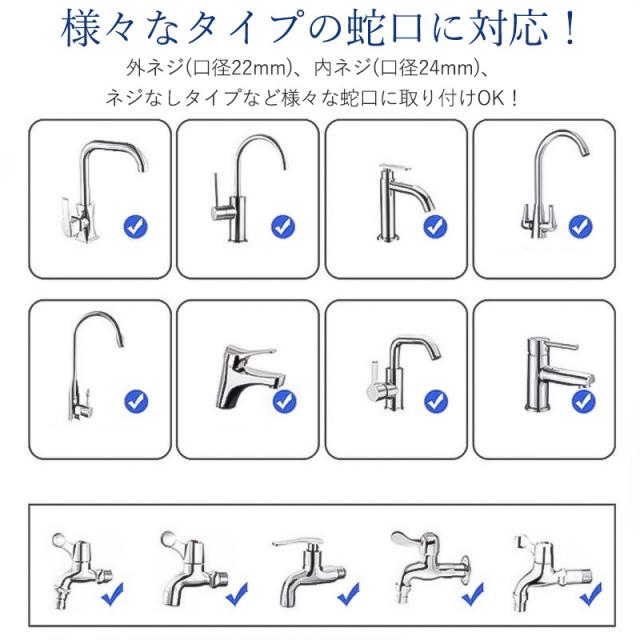 様々なタイプの蛇口に対応！

外ネジ(口径22mm)、内ネジ(口径24mm)、
ネジなしタイプなど様々な蛇口に取り付けOK！