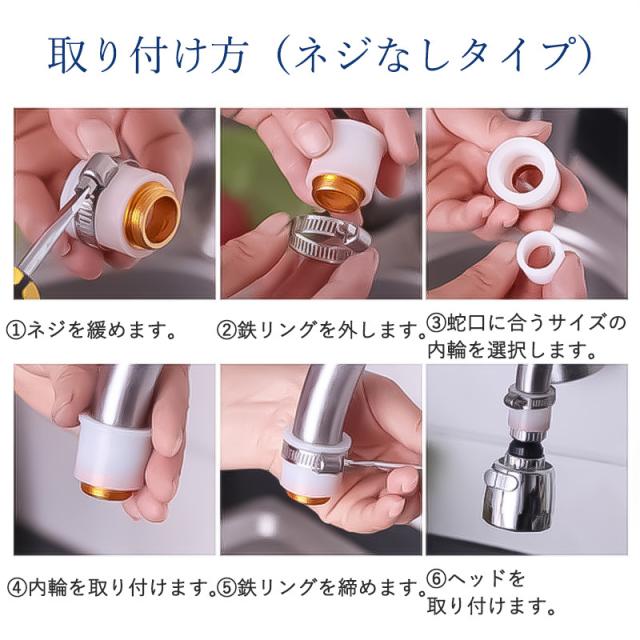 取り付け方（ネジなしタイプ）

①ネジを緩めます。

②鉄リングを外します。

③蛇口に合うサイズの内輪を選択します。

④内輪を取り付けます。

⑤鉄リングを締めます。

⑥ヘッドを取り付けます。