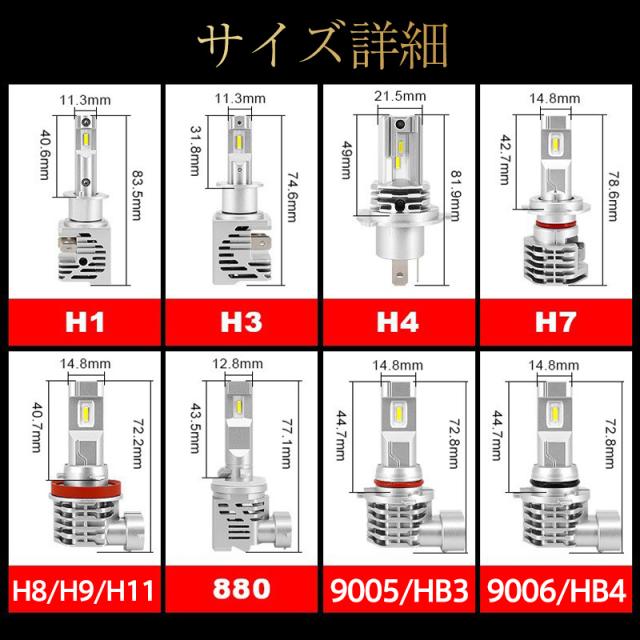 サイズ詳細

11.3mm
40.6mm
83.5mm
H1

11.3mm
31.8mm
74.6mm
H3

21.5mm
49mm
81.9mm
H4

14.8mm
42.7mm
78.6mm
H7

14.8mm
40.7mm
72.2mm
H8/H9/H11

12.8mm
43.5mm
77.1mm
880

14.8mm
44.7mm
72.8mm
9005/HB3

14.8mm
44.7mm
72.8mm
9006/HB4