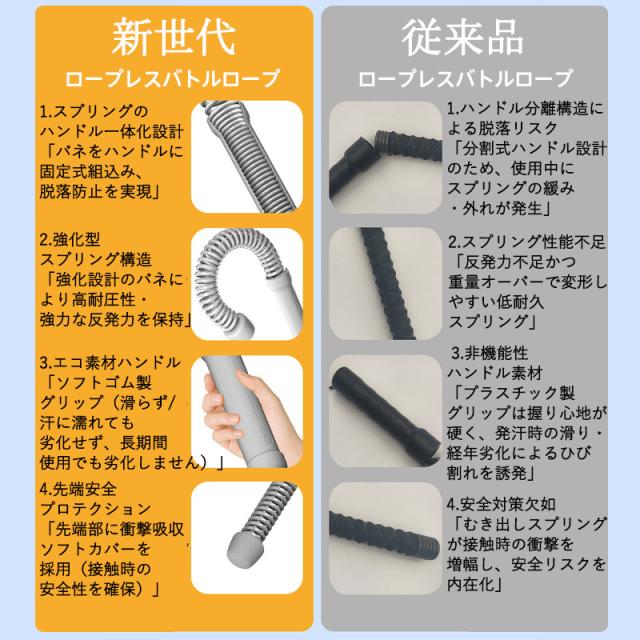 新世代
ロープレスバトルロープ

1.スプリングのハンドル一体化設計「バネをハンドルに固定式組込み、脱落防止を実現」

2.強化型スプリング構造「強化設計のバネにより高耐圧性・強力な反発力を保持」

3.エコ素材ハンドル「ソフトゴム製グリップ（滑らず/汗に濡れても劣化せず、長期間使用でも劣化しません）」

4.先端安全プロテクション「先端部に衝撃吸収ソフトカバーを採用（接触時の安全性を確保）」

従来品
ロープレスバトルロープ

1.ハンドル分離構造による脱落リスク「分割式ハンドル設計のため、使用中にスプリングの緩み・外れが発生」

2.スプリング性能不足「反発力不足かつ重量オーバーで変形しやすい低耐久スプリング」

3.非機能性ハンドル素材「プラスチック製グリップは握り心地が硬く、発汗時の滑り・経年劣化によるひび割れを誘発」

4.安全対策欠如「むき出しスプリングが接触時の衝撃を増幅し、安全リスクを内在化」