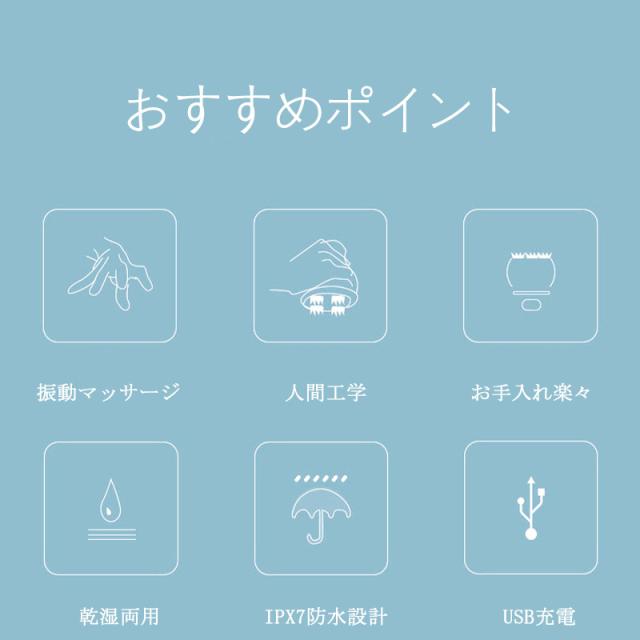 おすすめポイント

振動マッサージ

人間工学

お手入れ楽々

乾湿両用

IPX7防水設計

USB充電