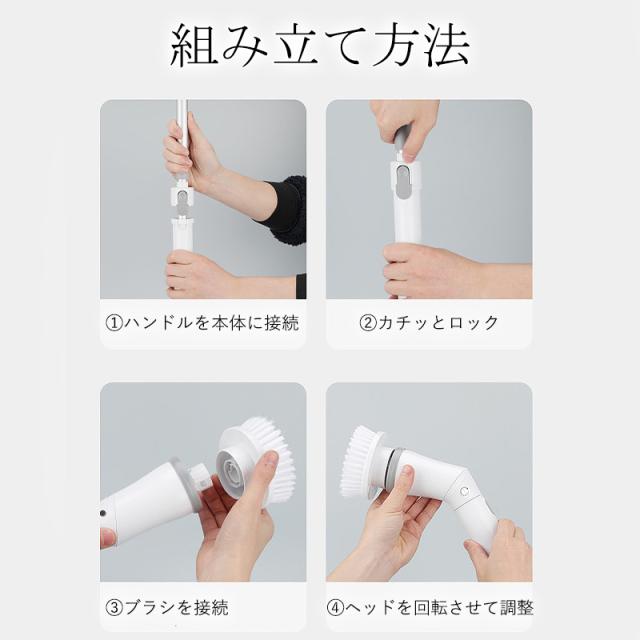 組み立て方法

①ハンドルを本体に接続

②カチッとロック

③ブラシを接続

④ヘッドを回転させて調整