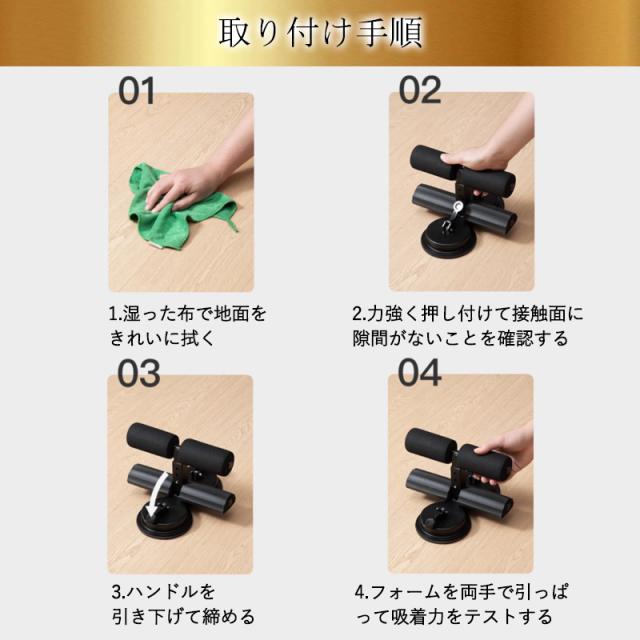 取り付け手順

01

1.湿った布で地面をきれいに拭く

02

2.力強く押し付けて接触面に隙間がないことを確認する

03

3.ハンドルを引き下げて締める

04

4.フォームを両手で引っぱって吸着力をテストする