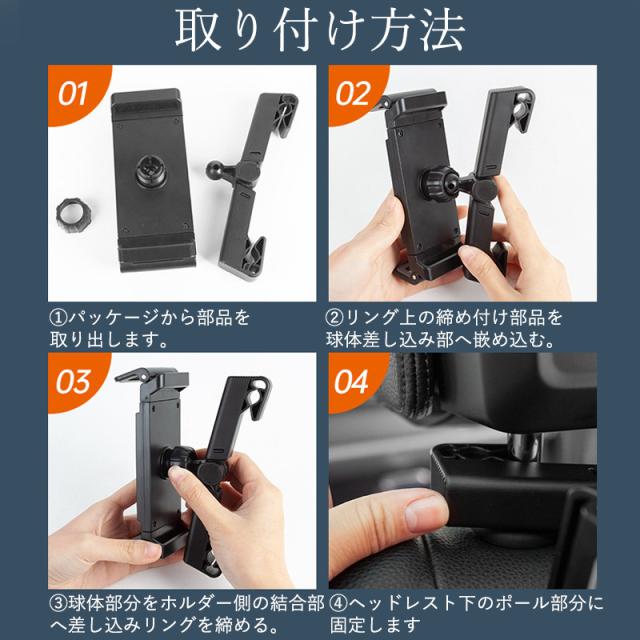 取り付け方法

01

①パッケージから部品を取り出します。

02

②リング上の締め付け部品を球体差し込み部へ嵌め込む。

03

③球体部分をホルダー側の結合部へ差し込みリングを締める。

04

④ヘッドレスト下のポール部分に固定します