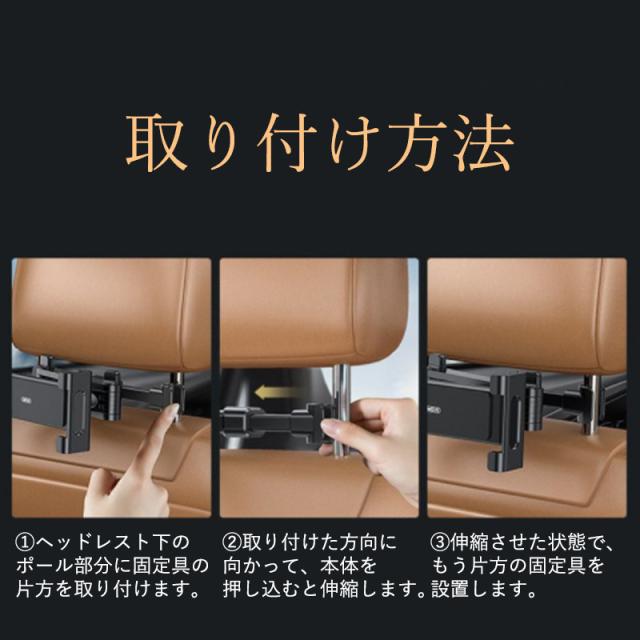 取り付け方法

①ヘッドレスト下のポール部分に固定具の片方を取り付けます。

②取り付けた方向に向かって、本体を押し込むと伸縮します。

③伸縮させた状態で、もう片方の固定具を設置します。