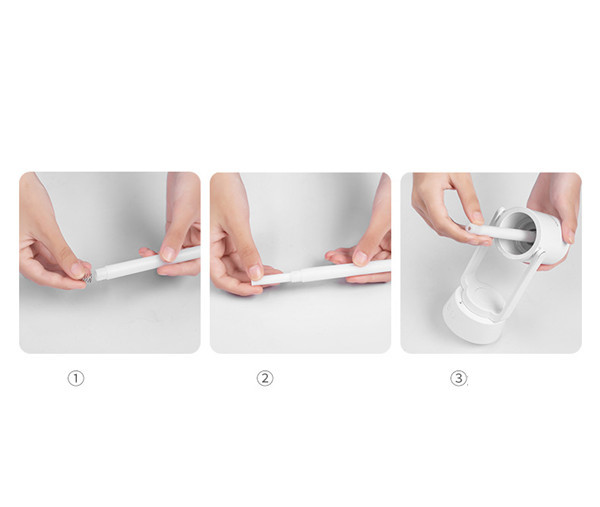 ①

②

③