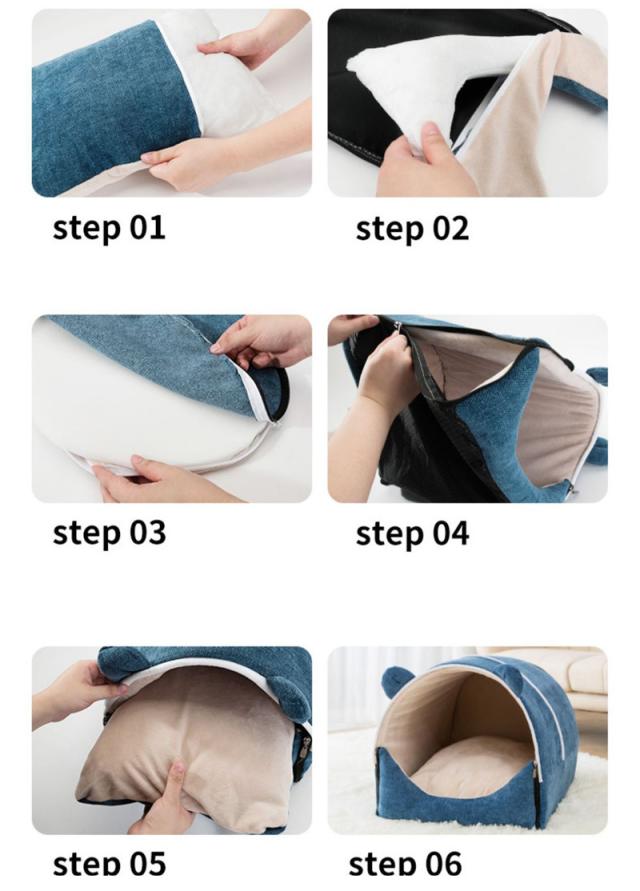 step 01

step 02

step 03

step 04

step 05

step 06